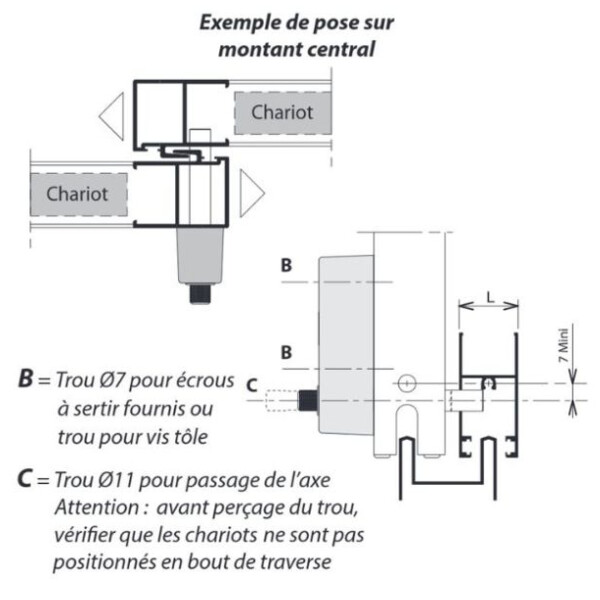 Exemple de pose sur montant central

Chariot

Chariot

B

B

C

L

7 Mini

B = Trou Ø7 pour écrous à sertir fournis ou trou pour vis tôle

C = Trou Ø11 pour passage de l'axe
Attention : avant perçage du trou, vérifier que les chariots ne sont pas positionnés en bout de traverse