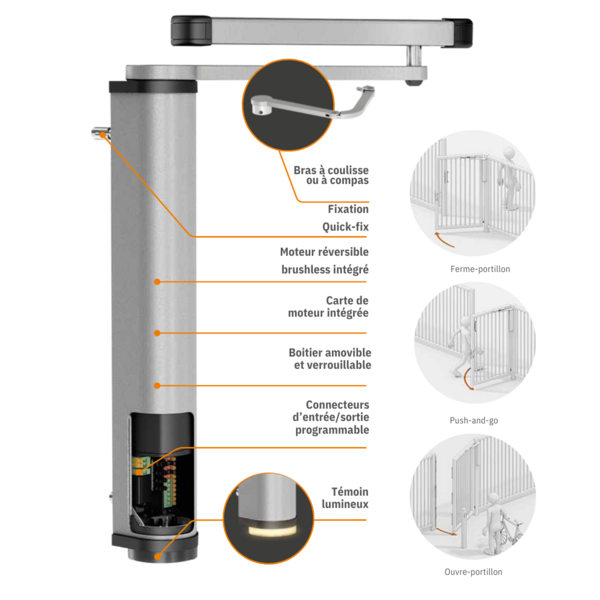 Bras à coulisse
ou à compas

Fixation
Quick-fix

Moteur réversible
brushless intégré

Carte de
moteur intégrée

Boitier amovible
et verrouillable

Connecteurs
d'entrée/sortie
programmable

Témoin
lumineux

Ferme-portillon

Push-and-go

Ouvre-portillon