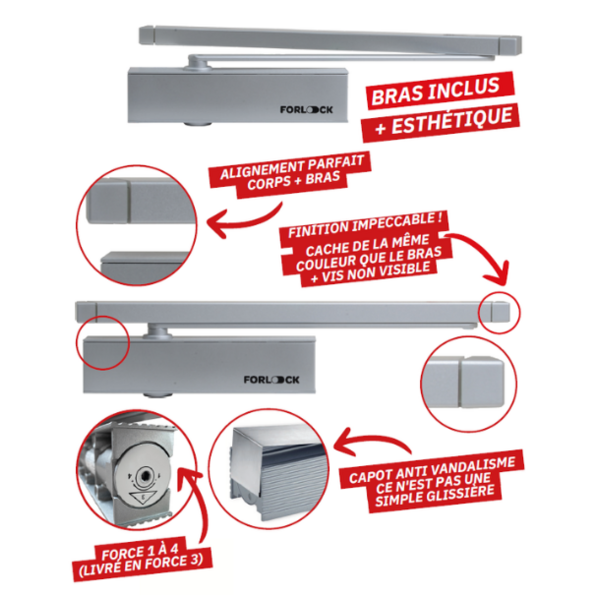 FORLOCK

BRAS INCLUS
+ ESTHÉTIQUE

ALIGNEMENT PARFAIT
CORPS + BRAS

FINITION IMPECCABLE !
CACHE DE LA MÊME
COULEUR QUE LE BRAS
+ VIS NON VISIBLE

FORLOCK

CAPOT ANTI VANDALISME
CE N'EST PAS UNE
SIMPLE GLISSIÈRE

FORCE 1 À 4
(LIVRÉ EN FORCE 3)