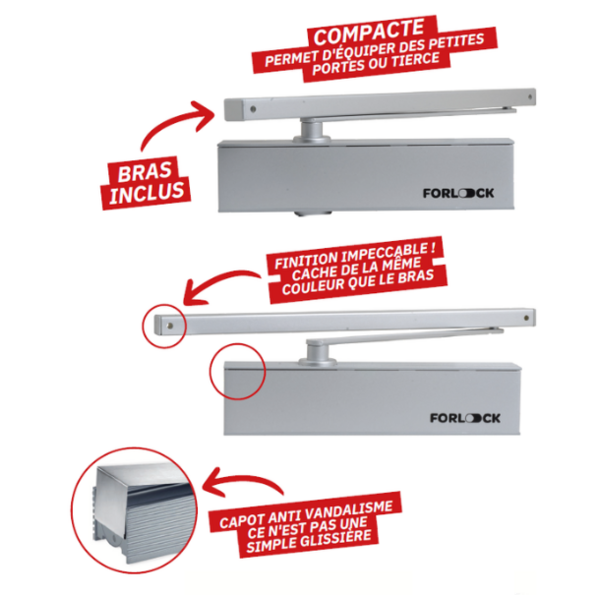 COMPACTE
PERMET D'ÉQUIPER DES PETITES PORTES OU TIERCE

BRAS INCLUS

FORLOCK

FINITION IMPECCABLE ! CACHE DE LA MÊME COULEUR QUE LE BRAS

FORLOCK

CAPOT ANTI VANDALISME CE N'EST PAS UNE SIMPLE GLISSIÈRE