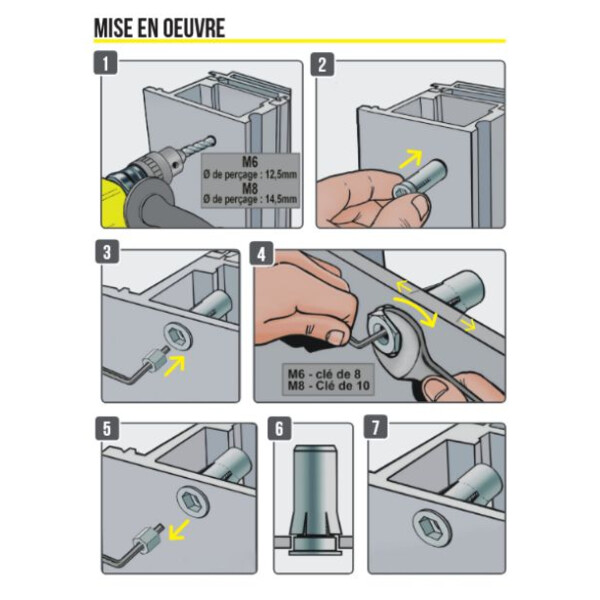 MISE EN OEUVRE

1

M6
Ø de perçage : 12,5mm
M8
Ø de perçage : 14,5mm

2

3

4

M6 - clé de 8
M8 - Clé de 10

5

6

7