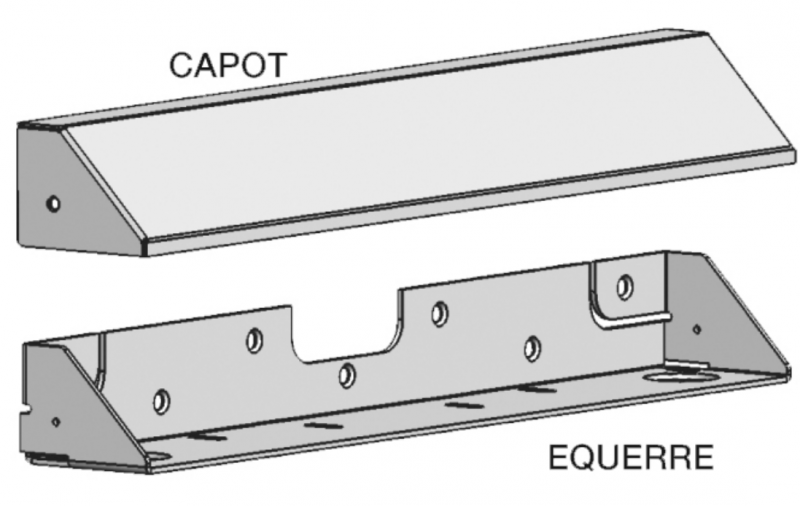 CAPOT

EQUERRE