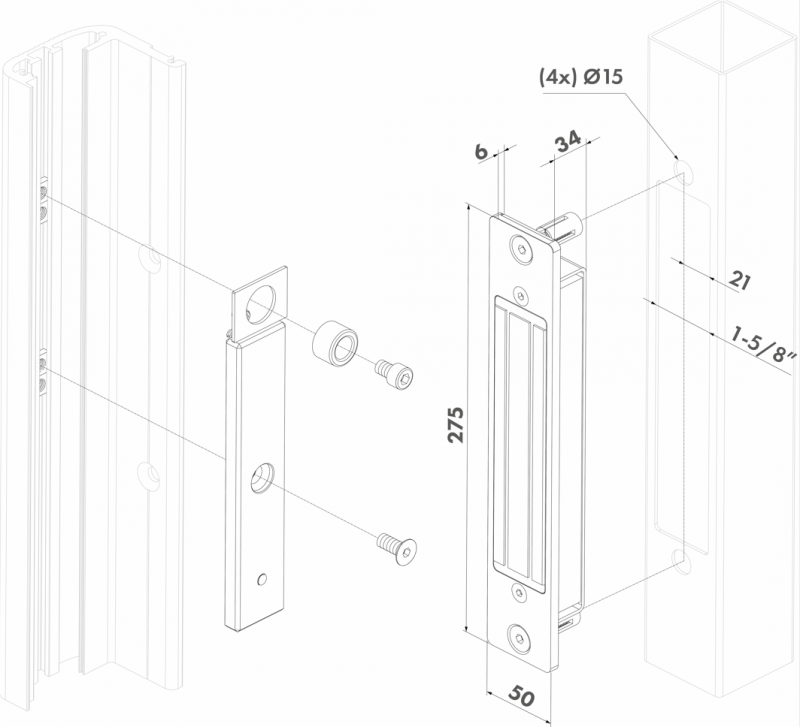 (4x) Ø15

6

34

21

1-5/8"

275

50