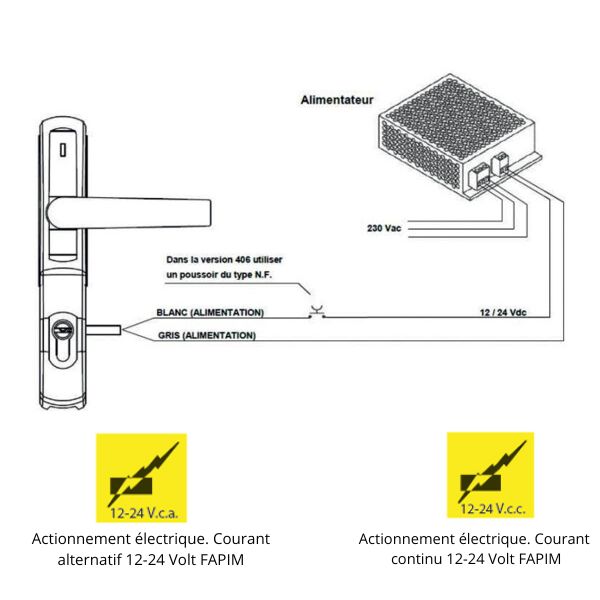 Alimentateur

230 Vac

Dans la version 406 utiliser un poussoir du type N.F.

BLANC (ALIMENTATION)

12 / 24 Vdc

GRIS (ALIMENTATION)

12-24 V.c.a.

Actionnement électrique. Courant alternatif 12-24 Volt FAPIM

12-24 V.c.c.

Actionnement électrique. Courant continu 12-24 Volt FAPIM