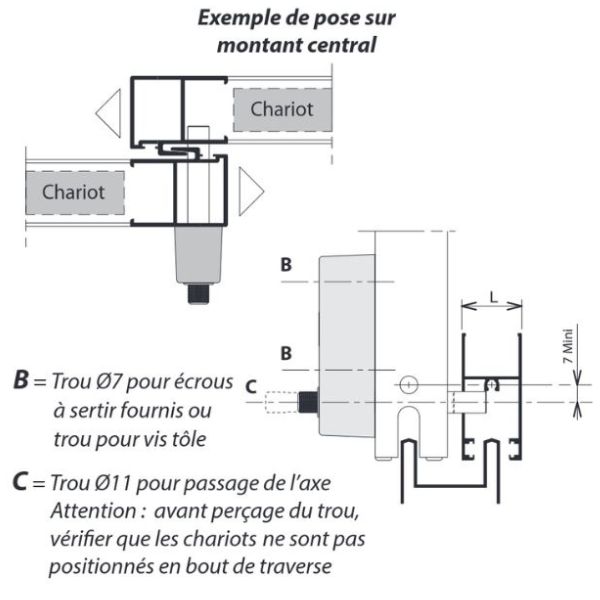 Exemple de pose sur montant central

Chariot

Chariot

B

B

C

L

7 Mini

B = Trou Ø7 pour écrous à sertir fournis ou trou pour vis tôle

C = Trou Ø11 pour passage de l'axe Attention : avant perçage du trou, vérifier que les chariots ne sont pas positionnés en bout de traverse