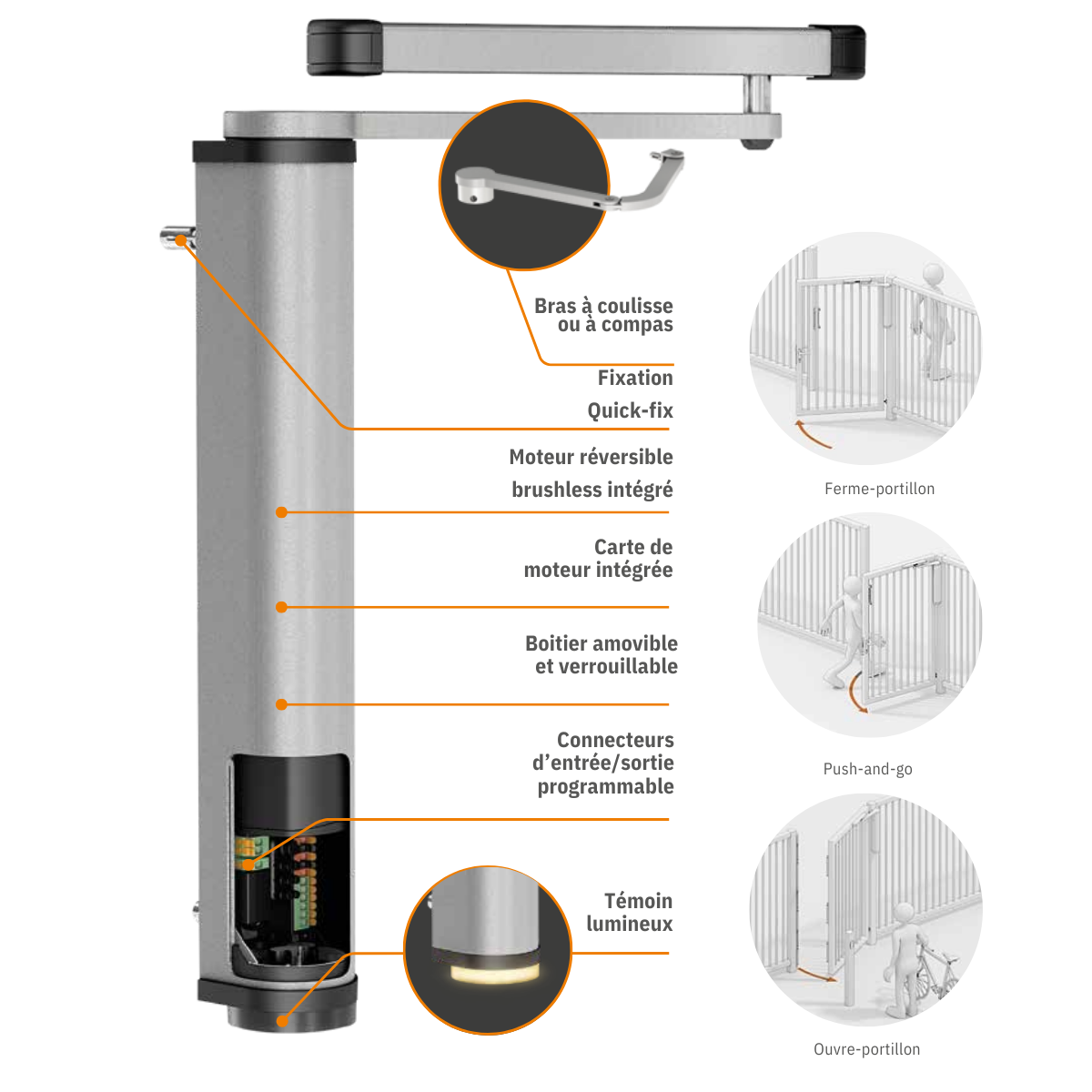 Bras à coulisse
ou à compas

Fixation
Quick-fix

Moteur réversible
brushless intégré

Carte de
moteur intégrée

Boitier amovible
et verrouillable

Connecteurs
d'entrée/sortie
programmable

Témoin
lumineux

Ferme-portillon

Push-and-go

Ouvre-portillon