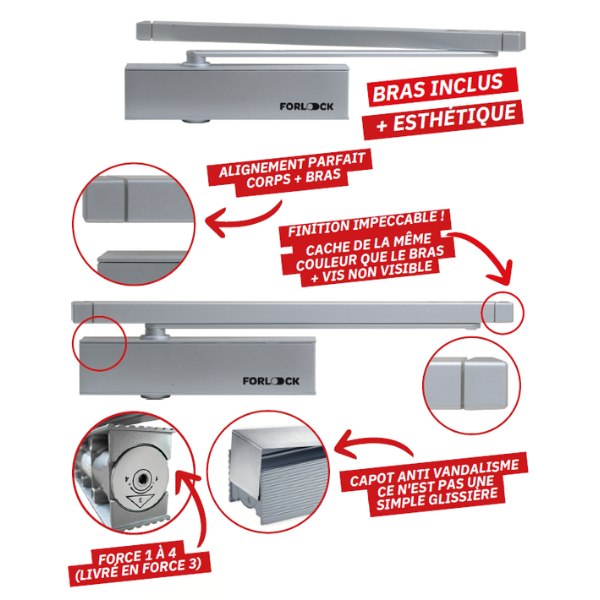 FORLOCK

BRAS INCLUS
+ ESTHÉTIQUE

ALIGNEMENT PARFAIT
CORPS + BRAS

FINITION IMPECCABLE !
CACHE DE LA MÊME
COULEUR QUE LE BRAS
+ VIS NON VISIBLE

FORLOCK

CAPOT ANTI VANDALISME
CE N'EST PAS UNE
SIMPLE GLISSIÈRE

FORCE 1 À 4
(LIVRÉ EN FORCE 3)