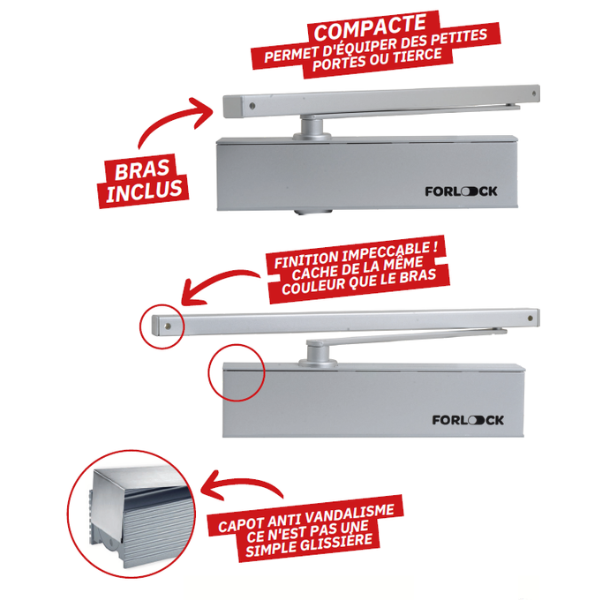 COMPACTE
PERMET D'ÉQUIPER DES PETITES PORTES OU TIERCE

BRAS INCLUS

FORLOCK

FINITION IMPECCABLE ! CACHE DE LA MÊME COULEUR QUE LE BRAS

FORLOCK

CAPOT ANTI VANDALISME CE N'EST PAS UNE SIMPLE GLISSIÈRE