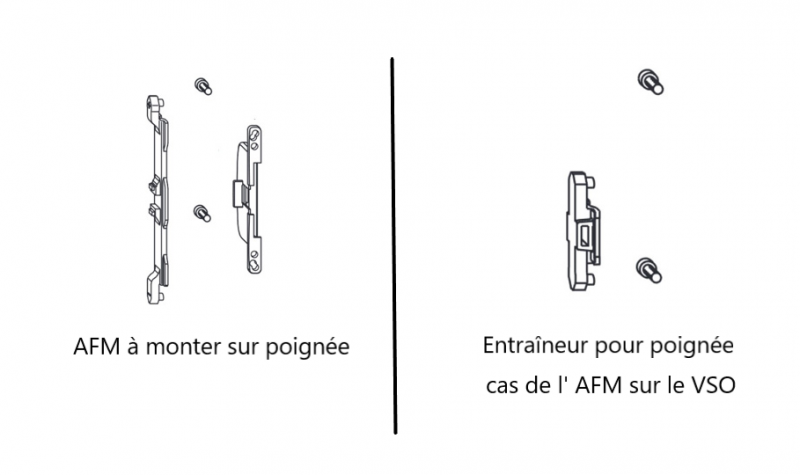 AFM à monter sur poignée

Entraîneur pour poignée
cas de l' AFM sur le VSO