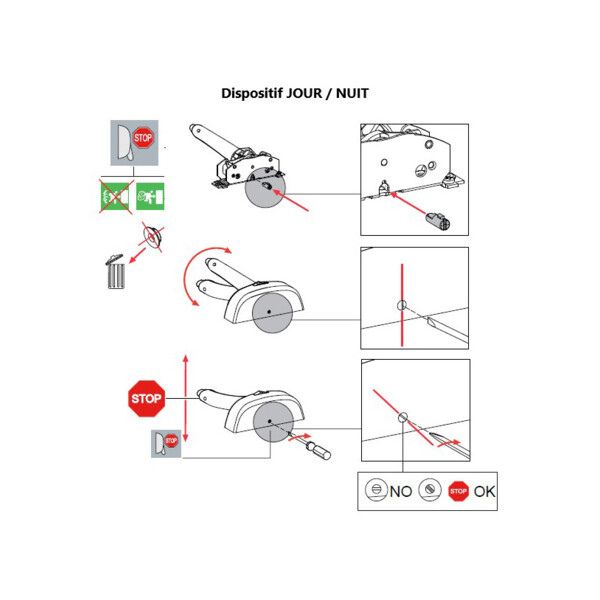 Dispositif JOUR / NUIT

STOP

STOP

STOP

NO

STOP OK